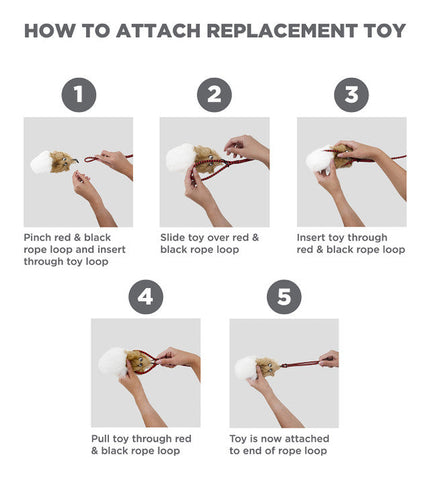 HOW TO ATTACH REPLACEMENT TOY

1

Pinch red & black rope loop and insert through toy loop

2

Slide toy over red & black rope loop

3

Insert toy through red & black rope loop

4

Pull toy through red & black rope loop

5

Toy is now attached to end of rope loop