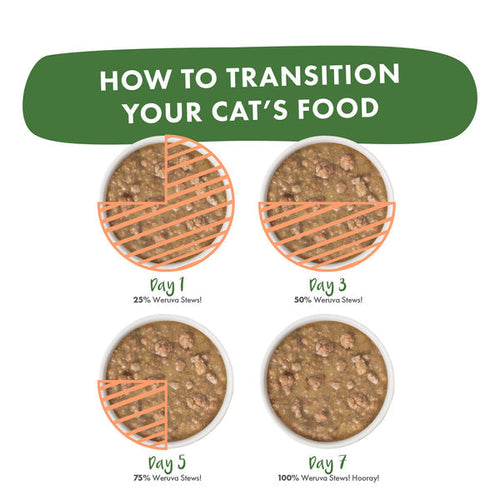 HOW TO TRANSITION YOUR CAT'S FOOD

Day 1
25% Weruva Stews!

Day 3
50% Weruva Stews!

Day 5
75% Weruva Stews!

Day 7
100% Weruva Stews! Hooray!